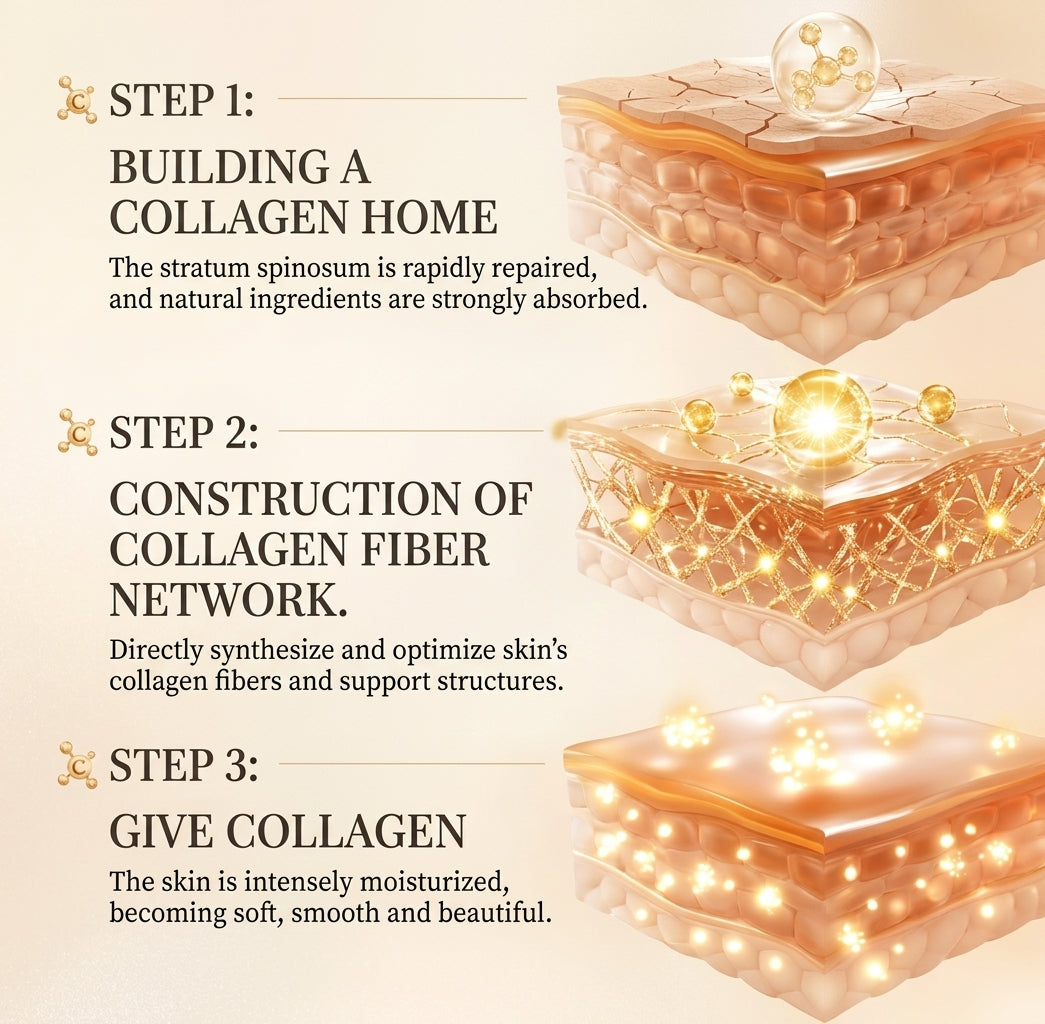 C STEP 1:

BUILDING A COLLAGEN HOME

The stratum spinosum is rapidly repaired, and natural ingredients are strongly absorbed.

C STEP 2:

CONSTRUCTION OF COLLAGEN FIBER NETWORK.

Directly synthesize and optimize skin's collagen fibers and support structures.

C STEP 3:

GIVE COLLAGEN

The skin is intensely moisturized, becoming soft, smooth and beautiful.